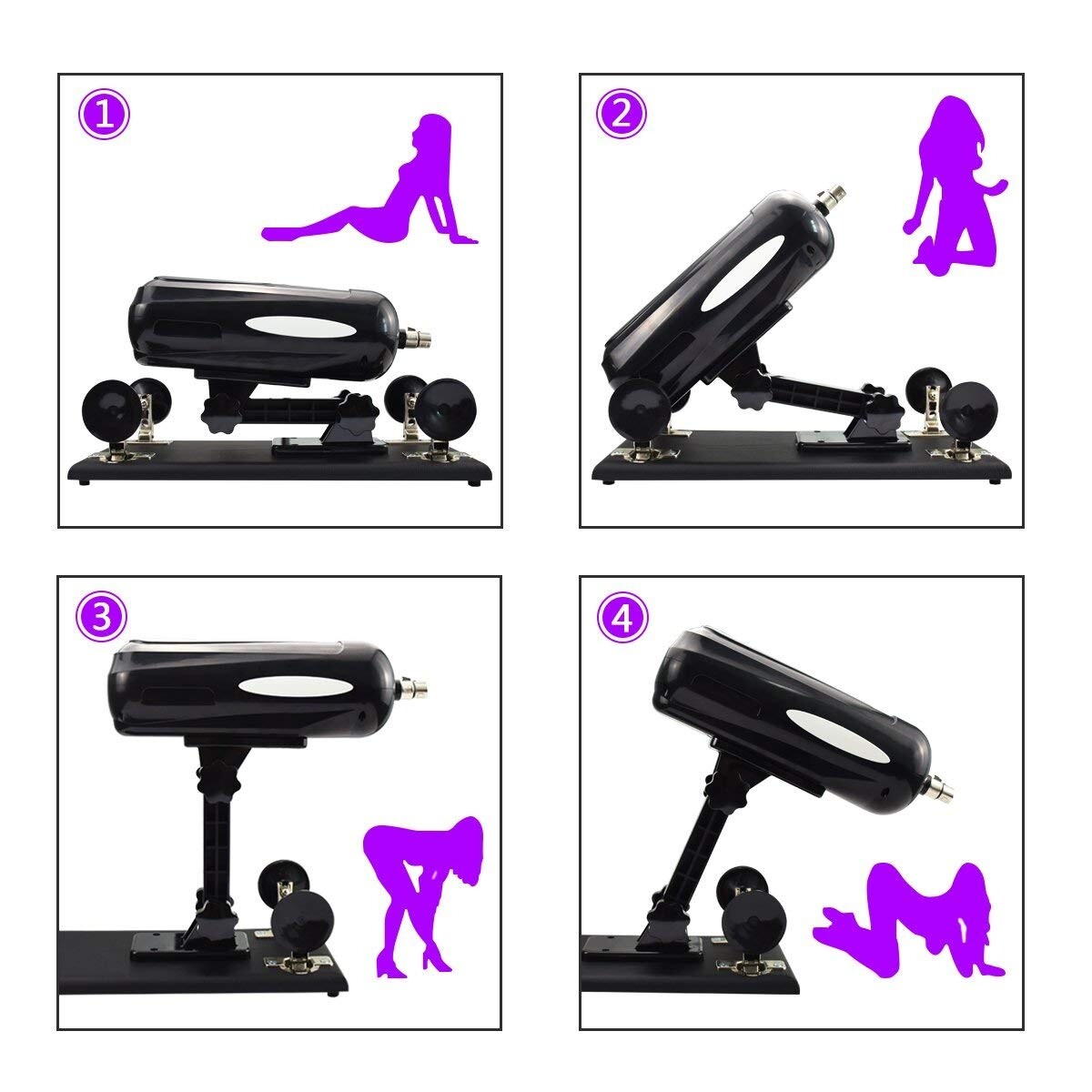 1

2

3

4