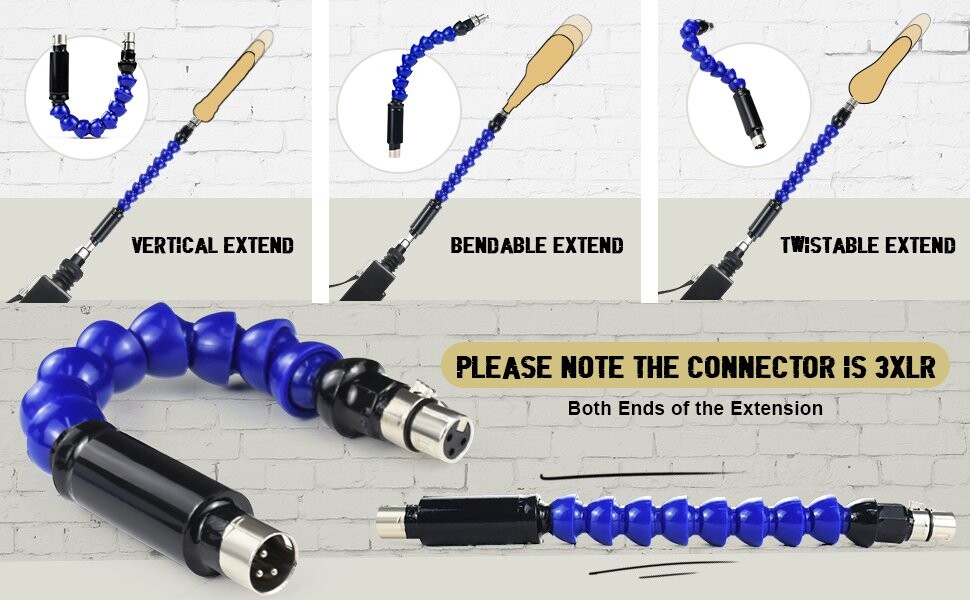 VERTICAL EXTEND

BENDABLE EXTEND

TWISTABLE EXTEND

PLEASE NOTE THE CONNECTOR IS 3XLR

Both Ends of the Extension