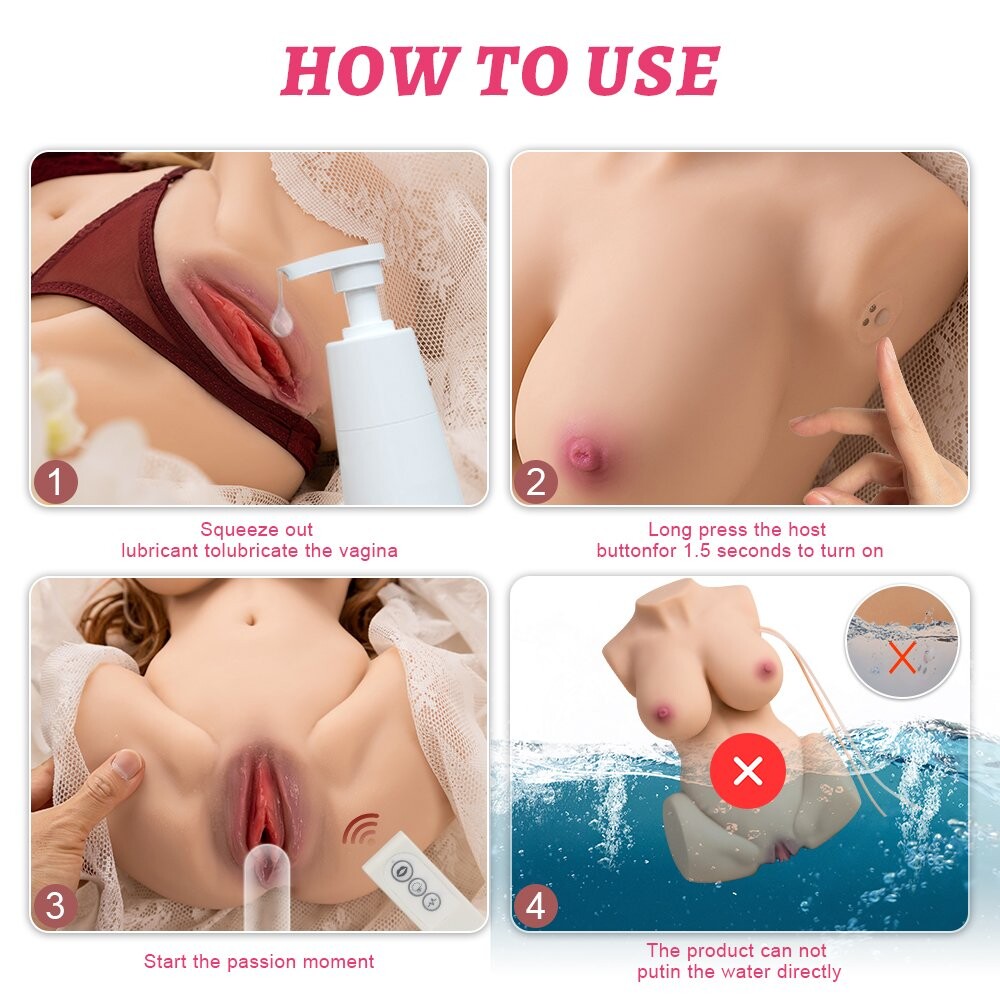 HOW TO USE

1

Squeeze out lubricant tolubricate the vagina

2

Long press the host buttonfor 1.5 seconds to turn on

3

Start the passion moment

4

The product can not putin the water directly