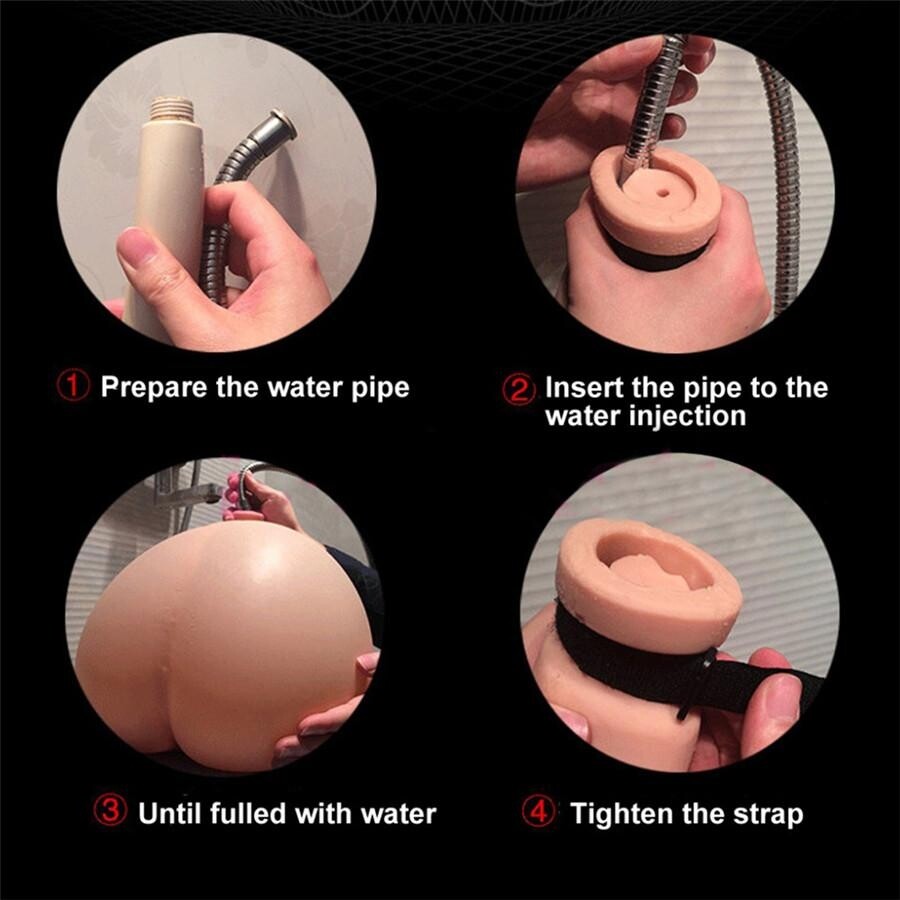 ① Prepare the water pipe

② Insert the pipe to the water injection

③ Until fulled with water

④ Tighten the strap