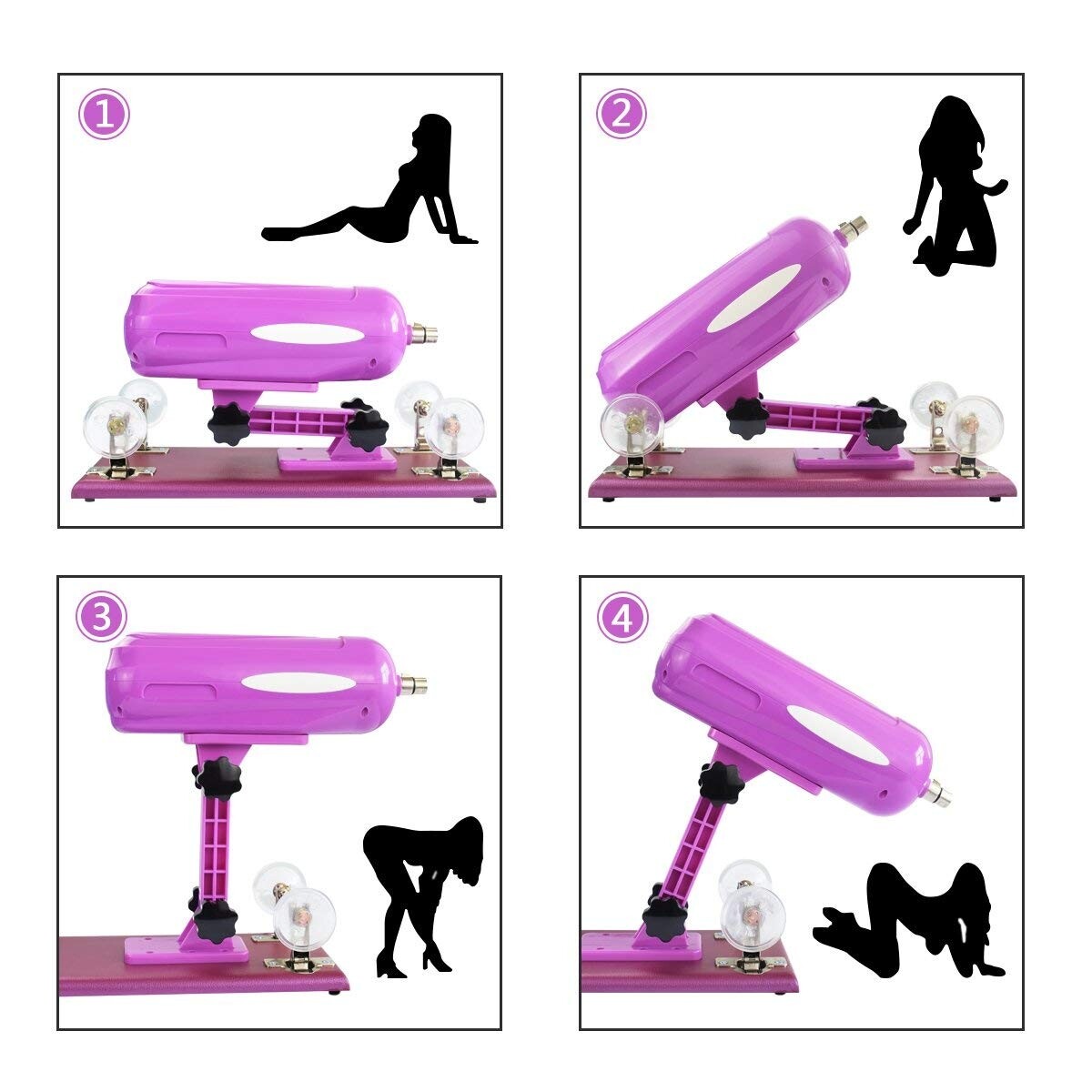 1

2

3

4